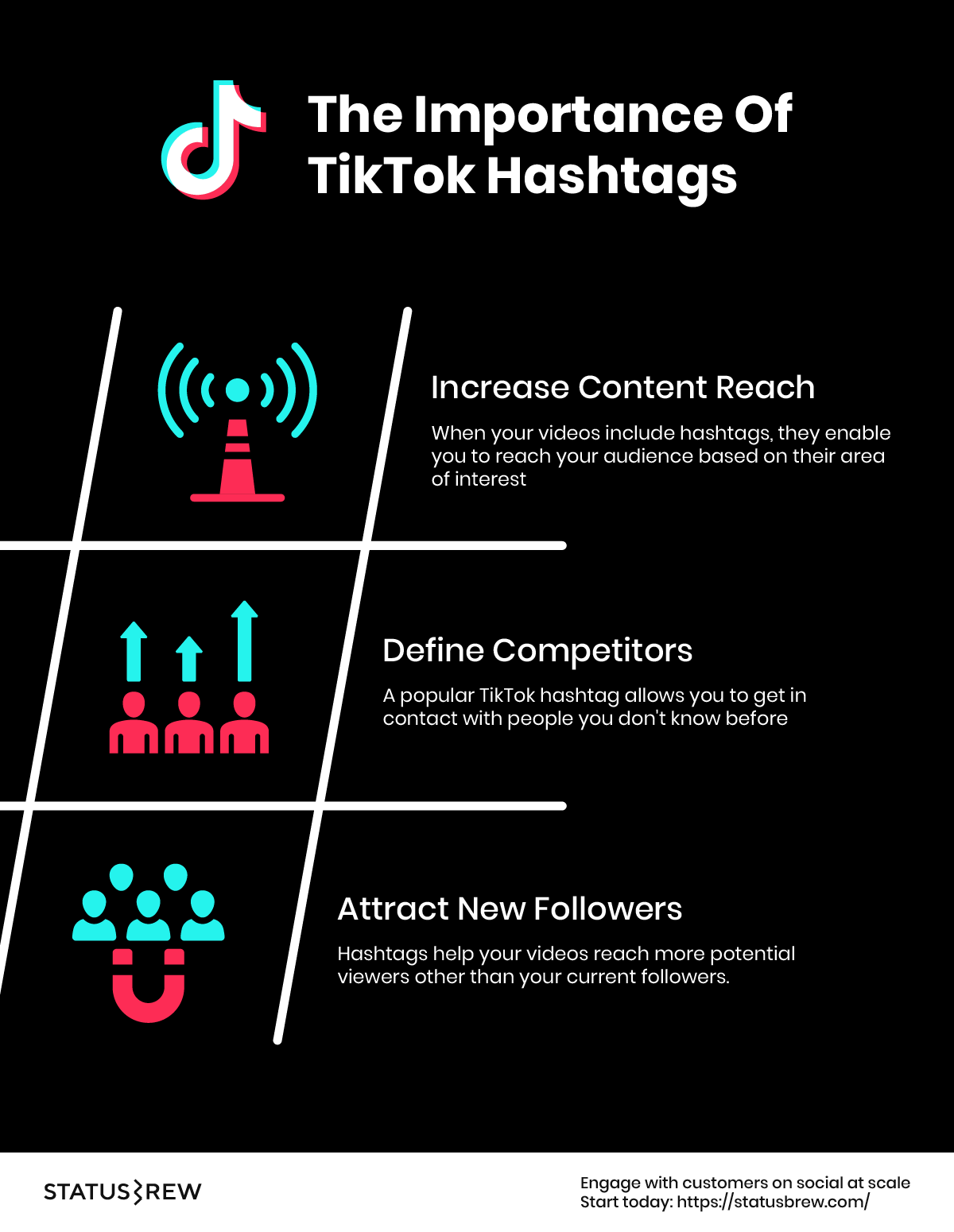 The Importance Of TikTok Hashtags

Increase Content Reach

When your videos include hashtags, they enable you to reach your audience based on their area of interest

Define Competitors

A popular TikTok hashtag allows you to get in contact with people you don't know before

Attract New Followers

Hashtags help your videos reach more potential viewers other than your current followers.

STATUSBREW

Engage with customers on social at scale
Start today: https://statusbrew.com/