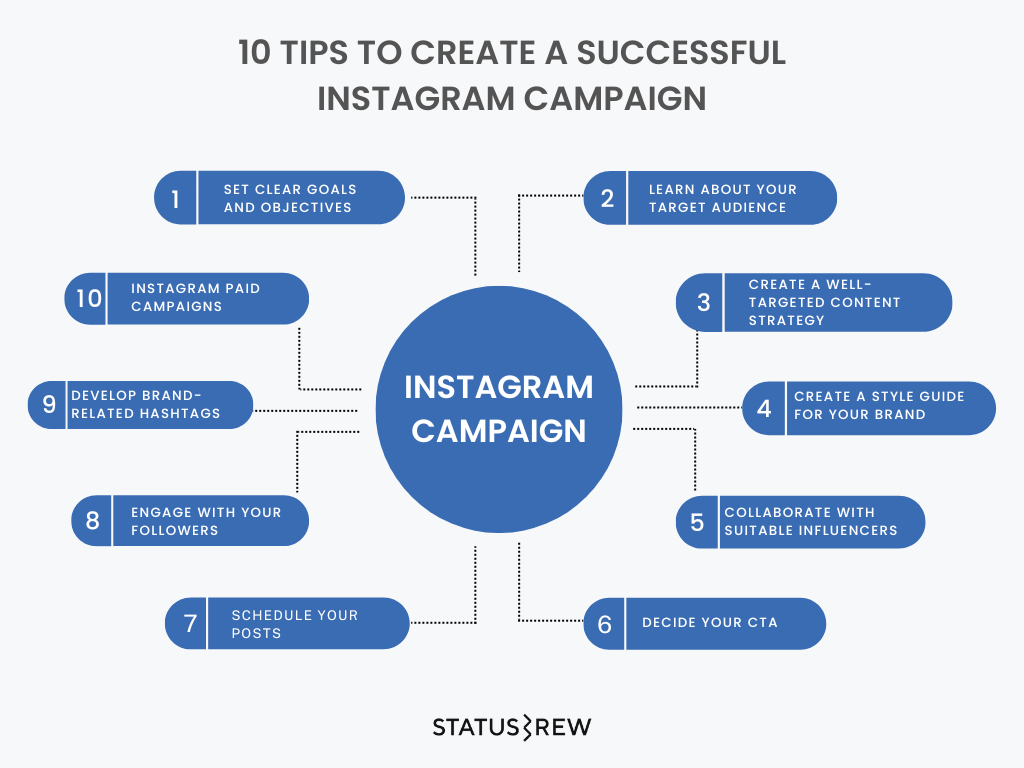 10 TIPS TO CREATE A SUCCESSFUL INSTAGRAM CAMPAIGN

INSTAGRAM CAMPAIGN

1 SET CLEAR GOALS AND OBJECTIVES

2 LEARN ABOUT YOUR TARGET AUDIENCE

3 CREATE A WELL-TARGETED CONTENT STRATEGY

4 CREATE A STYLE GUIDE FOR YOUR BRAND

5 COLLABORATE WITH SUITABLE INFLUENCERS

6 DECIDE YOUR CTA

7 SCHEDULE YOUR POSTS

8 ENGAGE WITH YOUR FOLLOWERS

9 DEVELOP BRAND-RELATED HASHTAGS

10 INSTAGRAM PAID CAMPAIGNS

STATUSBREW