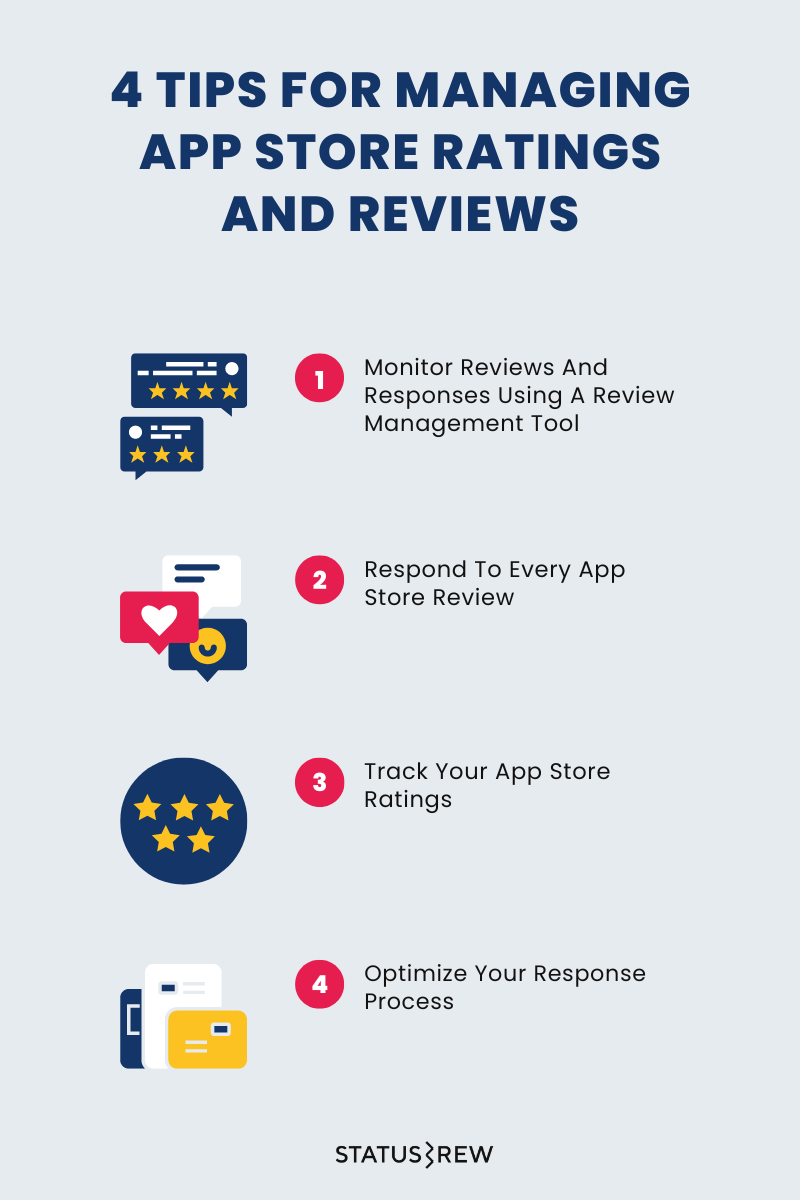 4 TIPS FOR MANAGING APP STORE RATINGS AND REVIEWS

1 Monitor Reviews And Responses Using A Review Management Tool

2 Respond To Every App Store Review

3 Track Your App Store Ratings

4 Optimize Your Response Process

STATUSBREW