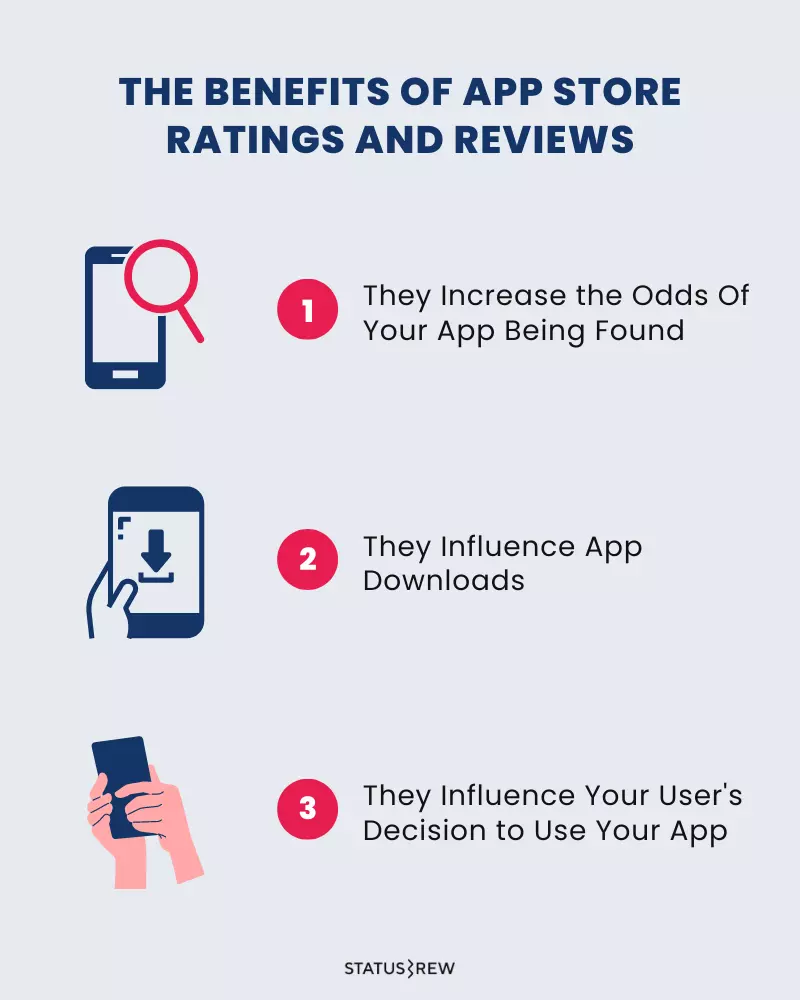 THE BENEFITS OF APP STORE RATINGS AND REVIEWS

1 They Increase the Odds Of Your App Being Found

2 They Influence App Downloads

3 They Influence Your User's Decision to Use Your App

STATUSBREW